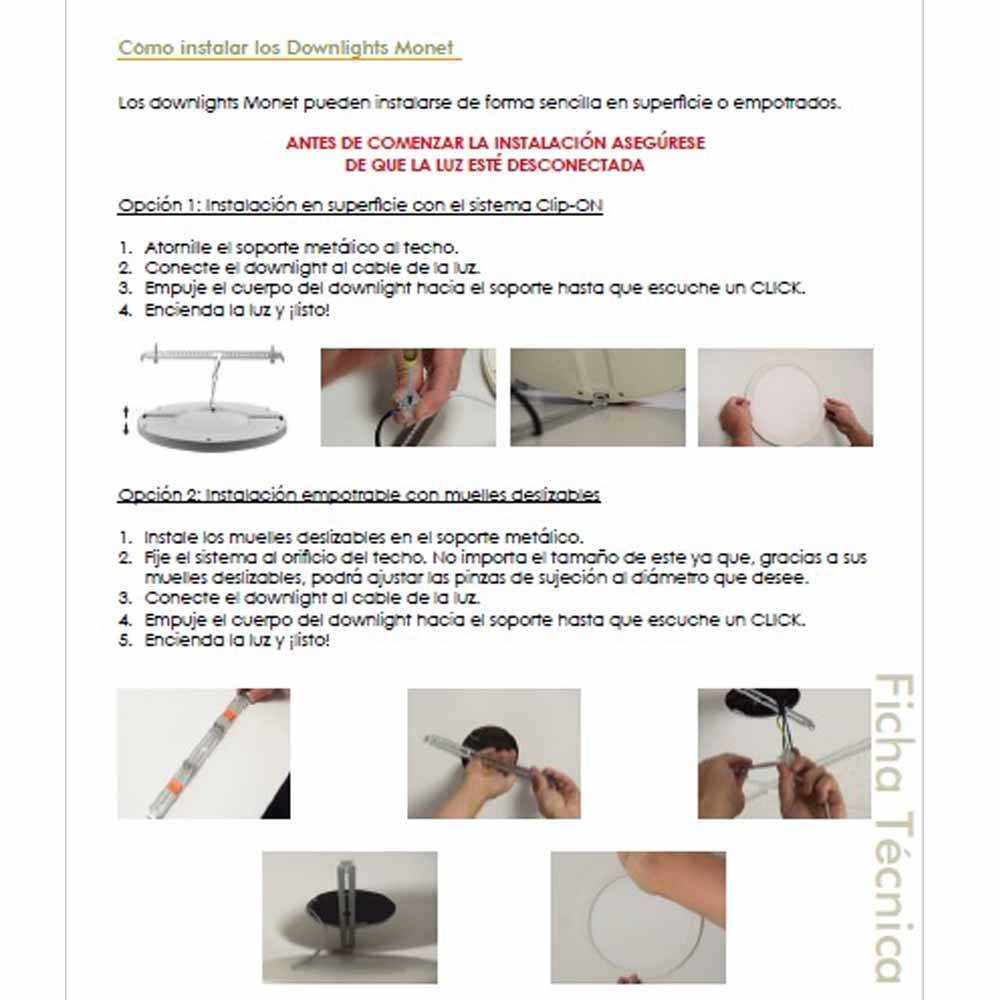 Cómo instalar los Downlights Monet

Los downlights Monet pueden instalarse de forma sencilla en superficie o empotrados.

ANTES DE COMENZAR LA INSTALACIÓN ASEGÚRESE DE QUE LA LUZ ESTÉ DESCONECTADA

Opción 1: Instalación en superficie con el sistema Clip-ON

1. Atornille el soporte metálico al techo.
2. Conecte el downlight al cable de la luz.
3. Empuje el cuerpo del downlight hacia el soporte hasta que escuche un CLICK.
4. Encienda la luz y ¡listo!

Opción 2: Instalación empotrable con muelles deslizables

1. Instale los muelles deslizables en el soporte metálico.
2. Fije el sistema al orificio del techo. No importa el tamaño de este ya que, gracias a sus muelles deslizables, podrá ajustar las pinzas de sujeción al diámetro que desee.
3. Conecte el downlight al cable de la luz.
4. Empuje el cuerpo del downlight hacia el soporte hasta que escuche un CLICK.
5. Encienda la luz y ¡listo!

Ficha Técnica