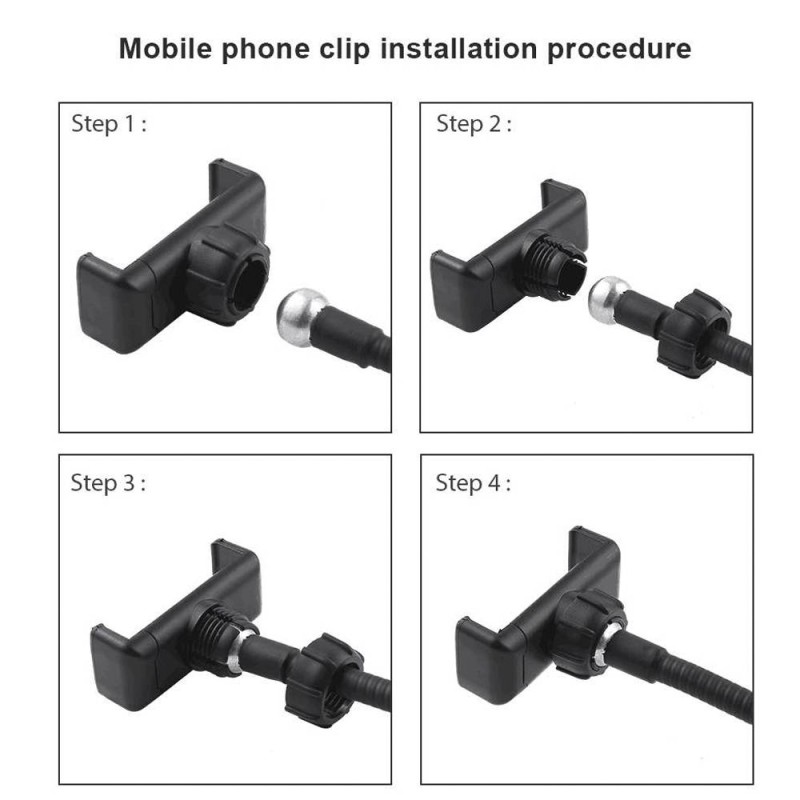 Mobile phone clip installation procedure

Step 1 :

Step 2 :

Step 3 :

Step 4 :